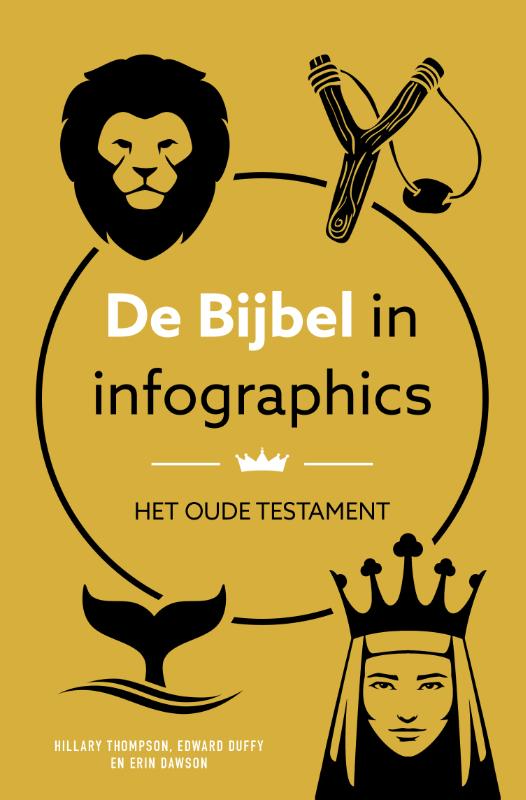 De Bijbel in infographics

HET OUDE TESTAMENT

HILLARY THOMPSON, EDWARD DUFFY EN ERIN DAWSON